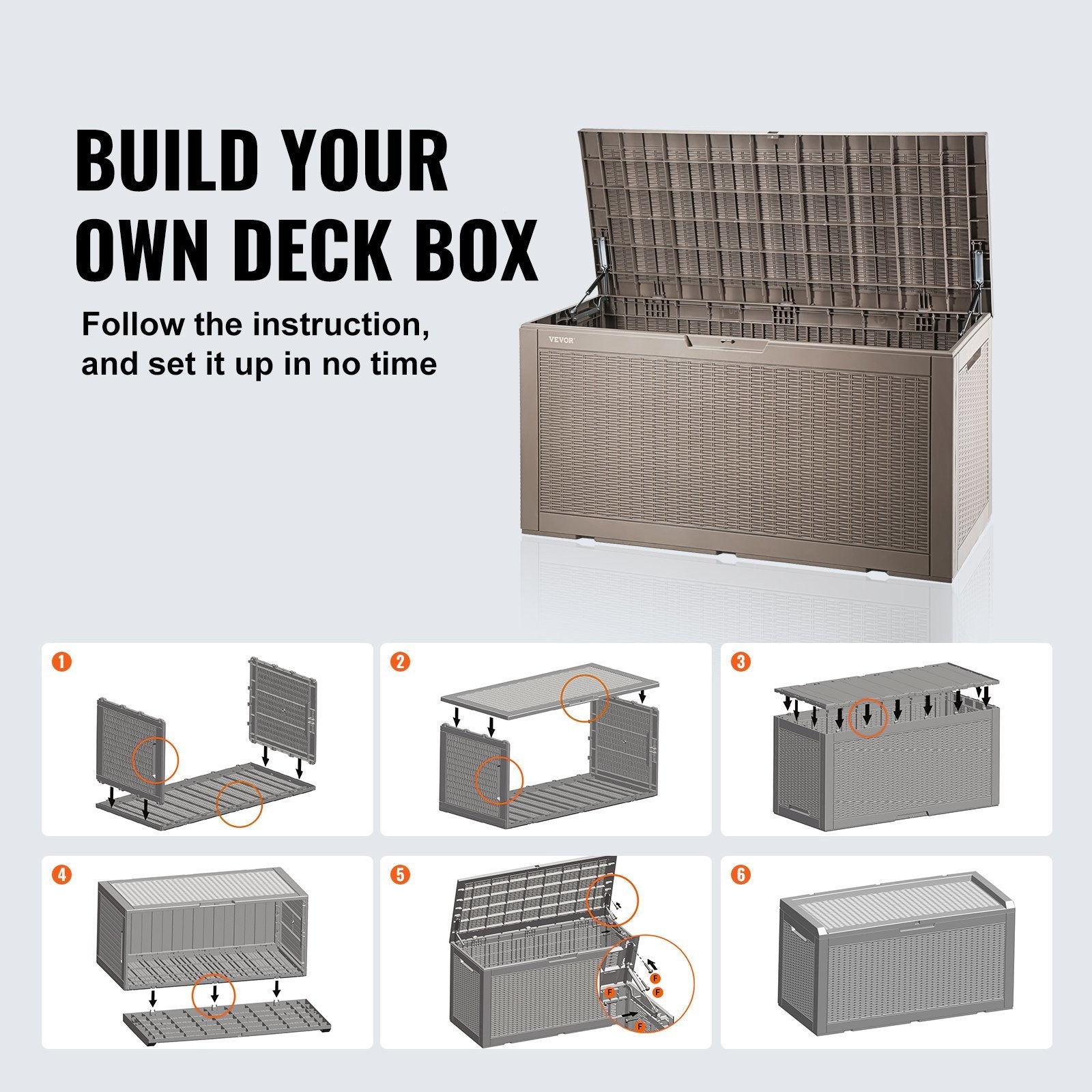 BUILD YOUR OWN DECK BOX

Follow the instruction, and set it up in no time

VEVOR

1

2

3

4

5

F

F

F

F

6