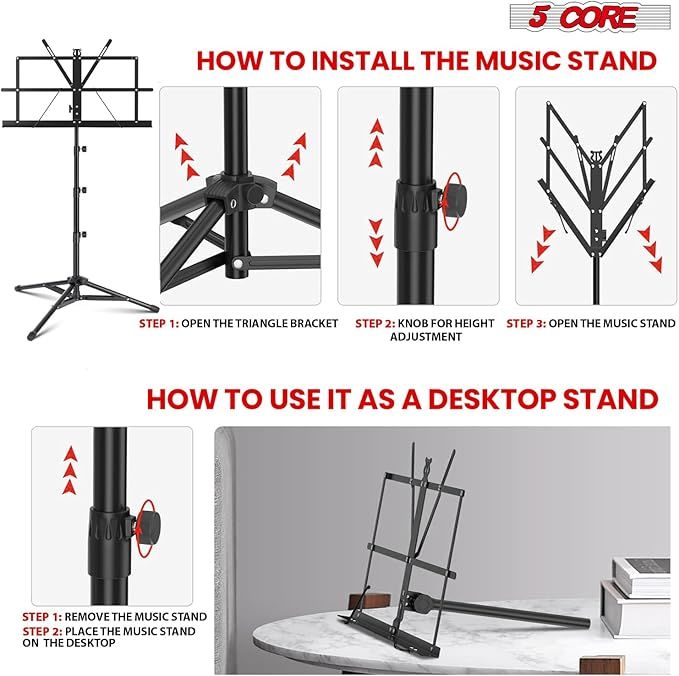 5 CORE

HOW TO INSTALL THE MUSIC STAND

STEP 1: OPEN THE TRIANGLE BRACKET

STEP 2: KNOB FOR HEIGHT ADJUSTMENT

STEP 3: OPEN THE MUSIC STAND

HOW TO USE IT AS A DESKTOP STAND

STEP 1: REMOVE THE MUSIC STAND

STEP 2: PLACE THE MUSIC STAND ON THE DESKTOP